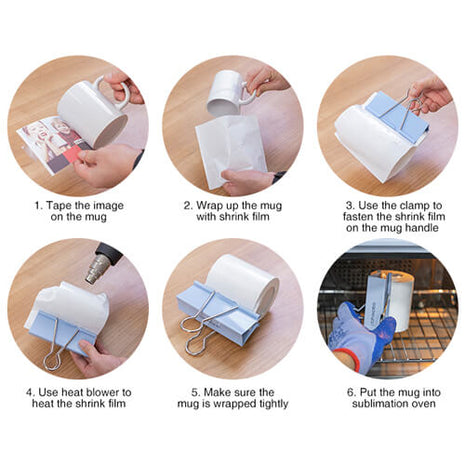 1. Tape the image on the mug

2. Wrap up the mug with shrink film

3. Use the clamp to fasten the shrink film on the mug handle

4. Use heat blower to heat the shrink film

5. Make sure the mug is wrapped tightly

6. Put the mug into sublimation oven