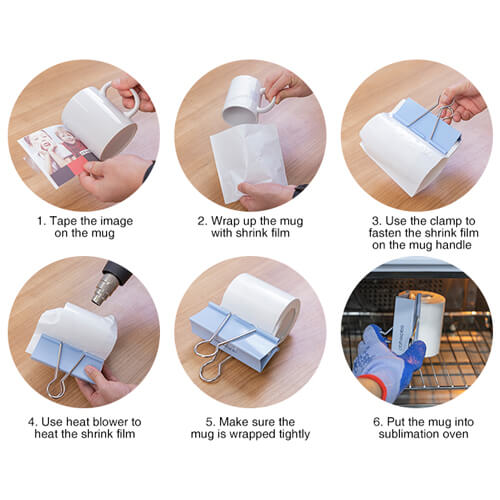 1. Tape the image on the mug

2. Wrap up the mug with shrink film

3. Use the clamp to fasten the shrink film on the mug handle

4. Use heat blower to heat the shrink film

5. Make sure the mug is wrapped tightly

6. Put the mug into sublimation oven